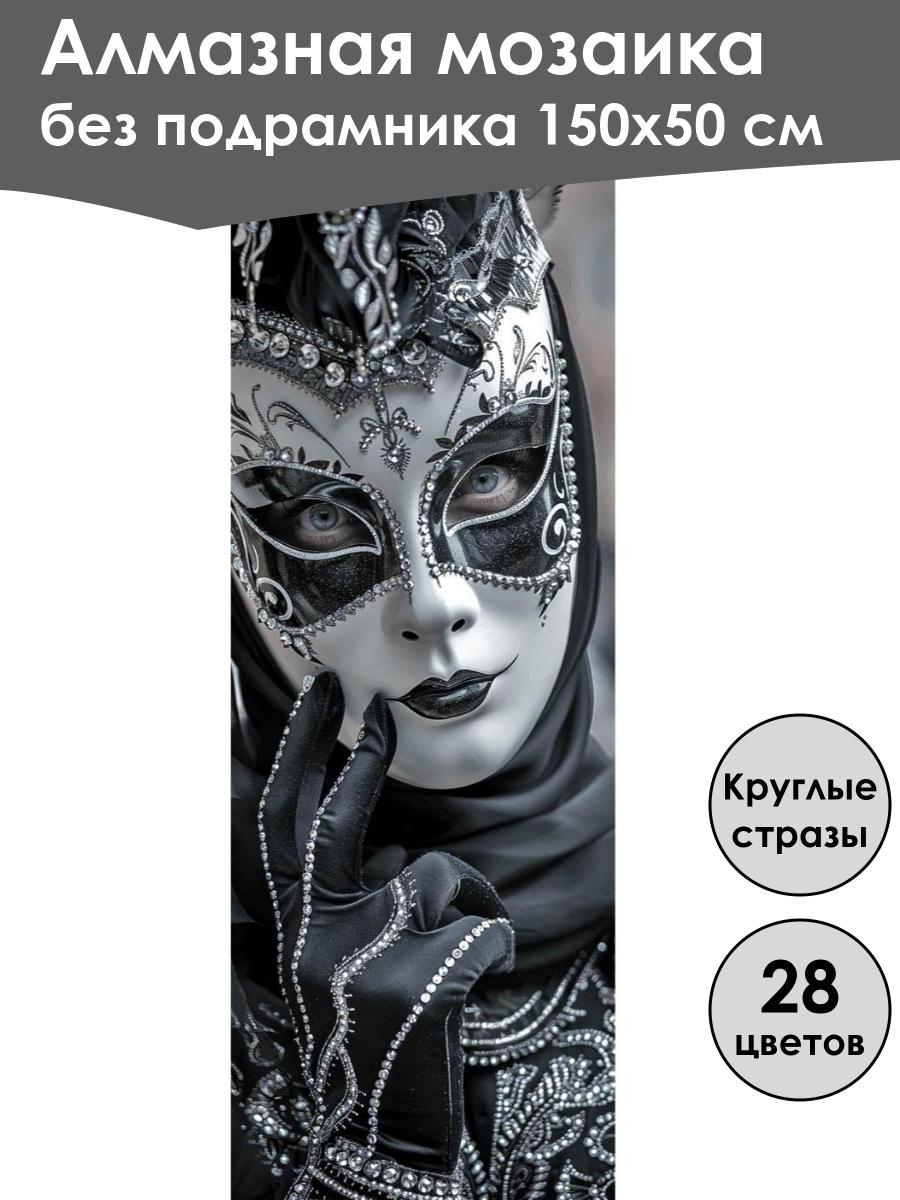 Алмазная мозаика
без подрамника 150х50 см

Круглые стразы

28 цветов