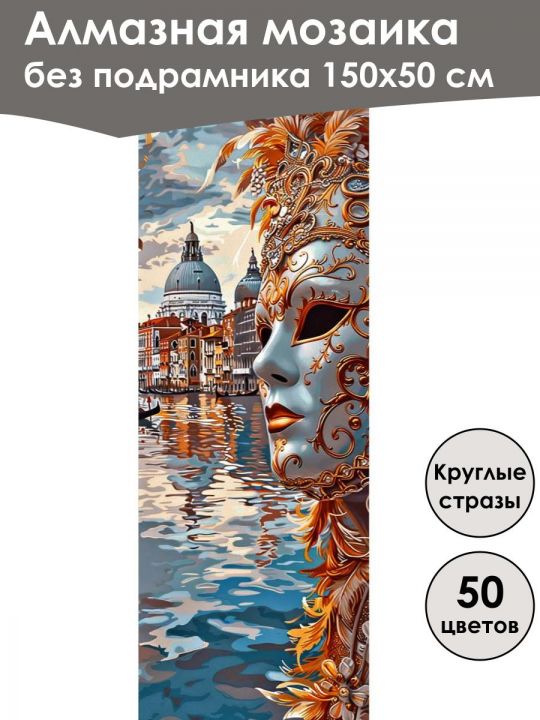 Алмазная мозаика
без подрамника 150х50 см

Круглые стразы

50 цветов