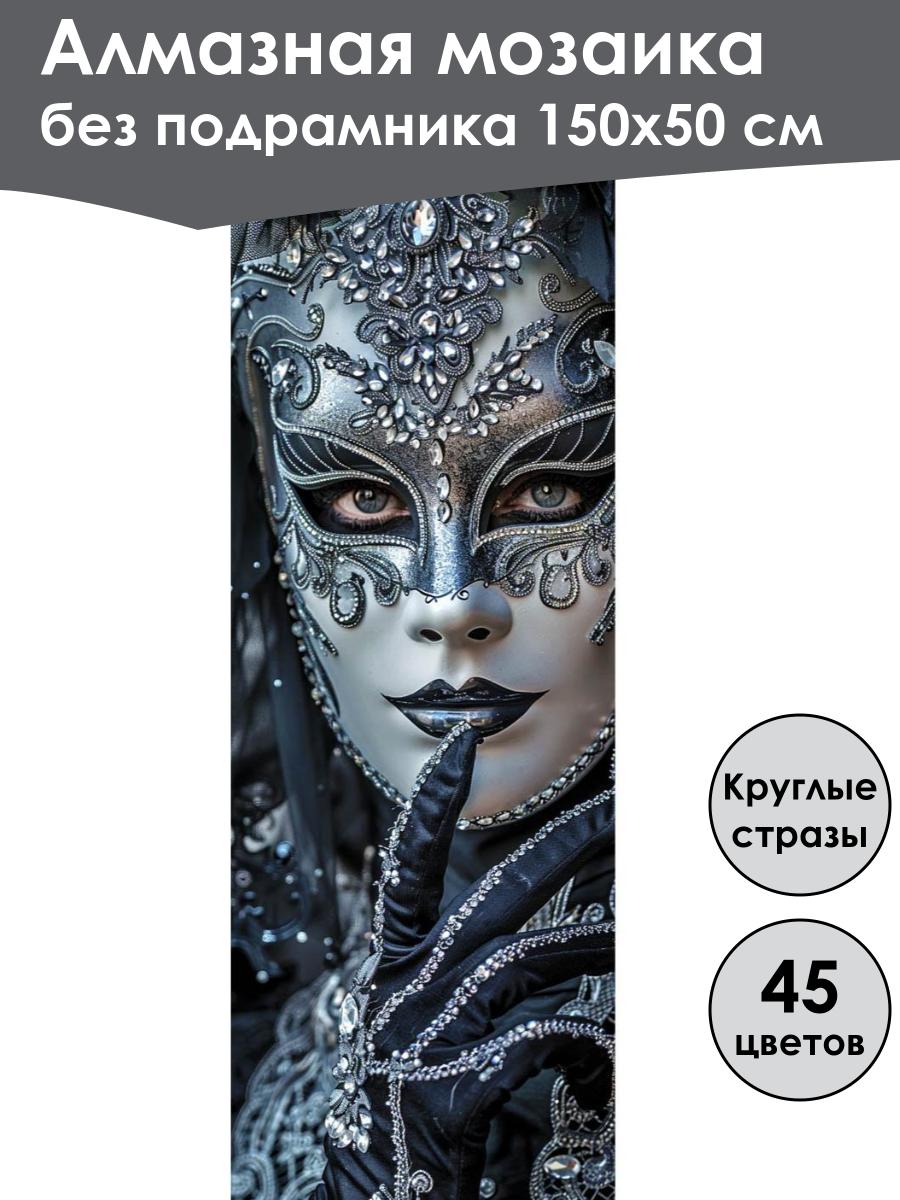 Алмазная мозаика
без подрамника 150х50 см

Круглые стразы

45 цветов