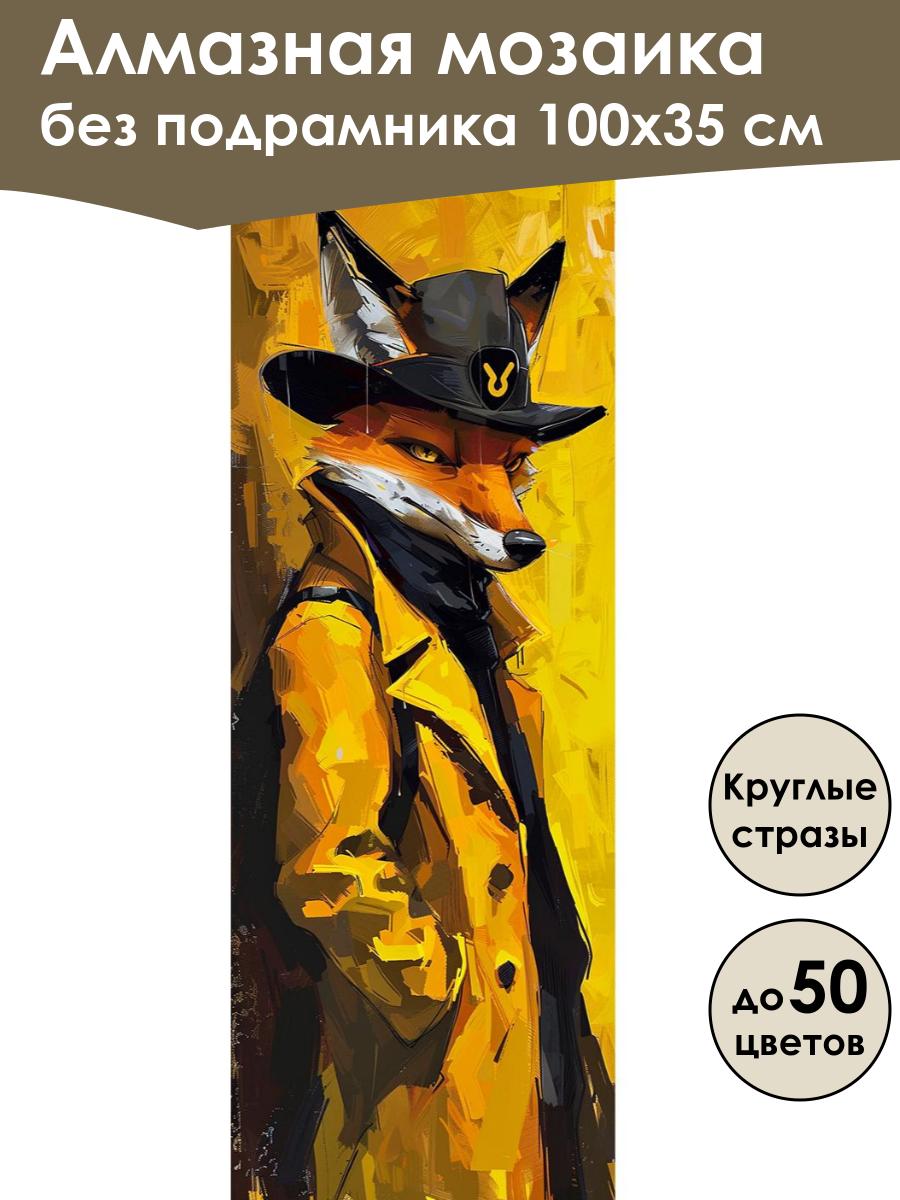 Алмазная мозаика
без подрамника 100х35 см

Круглые стразы

до 50 цветов