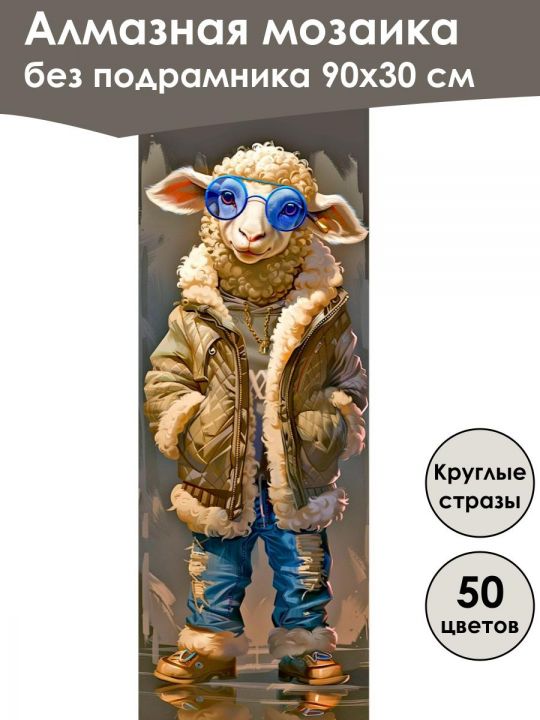 Алмазная мозаика
без подрамника 90х30 см

Круглые стразы

50 цветов