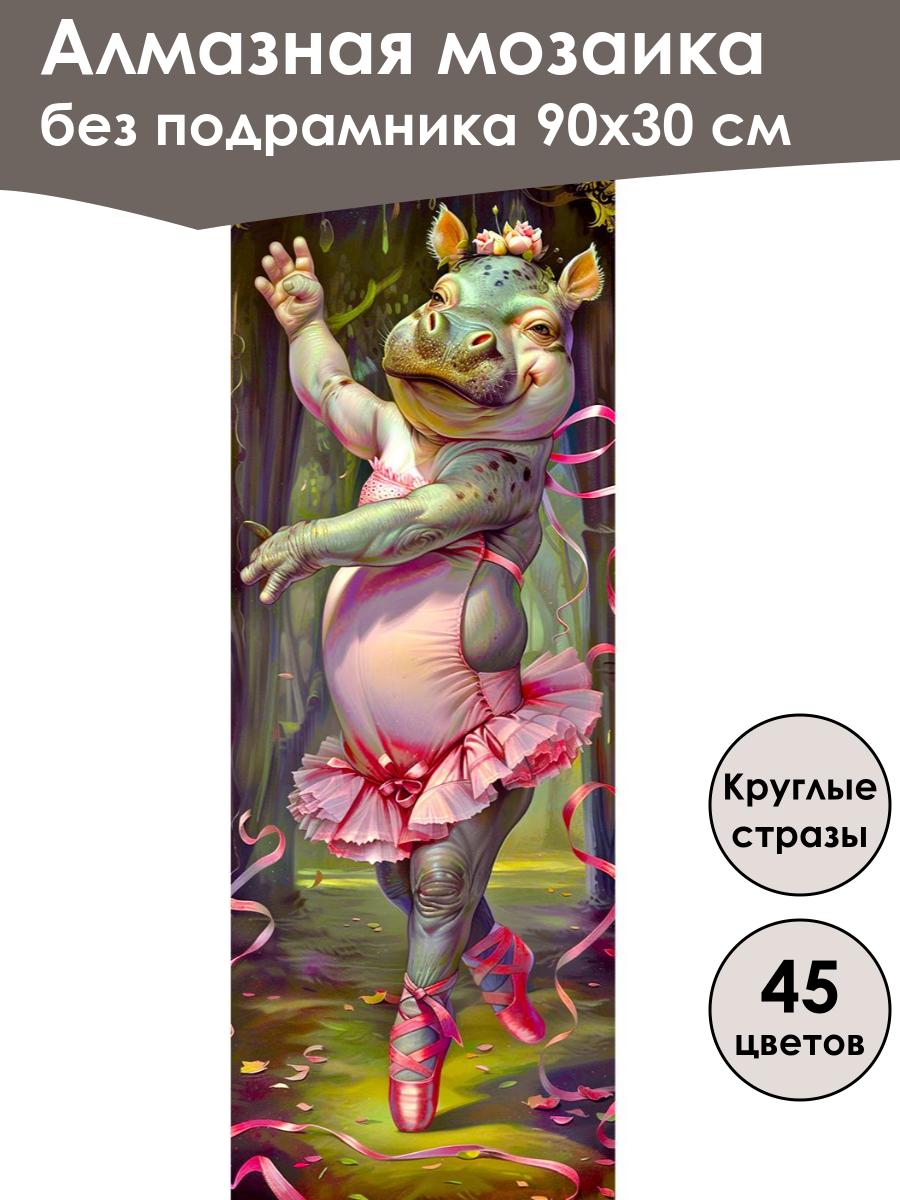 Алмазная мозаика
без подрамника 90х30 см

Круглые стразы

45 цветов