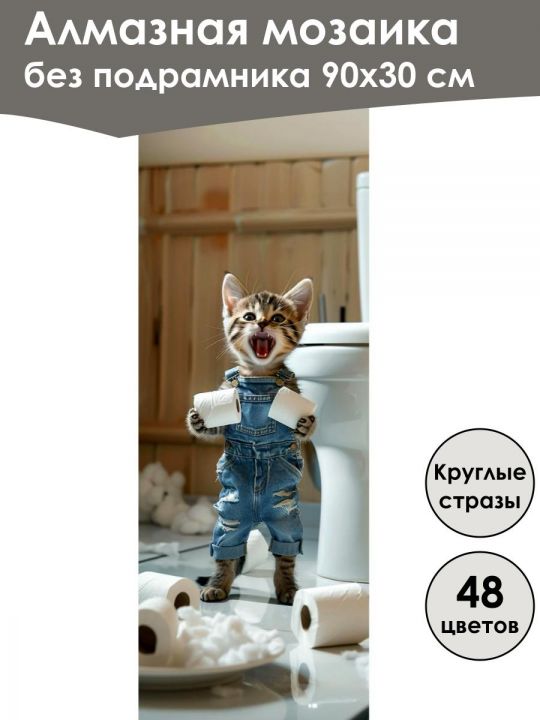 Алмазная мозаика
без подрамника 90х30 см

Круглые стразы

48 цветов