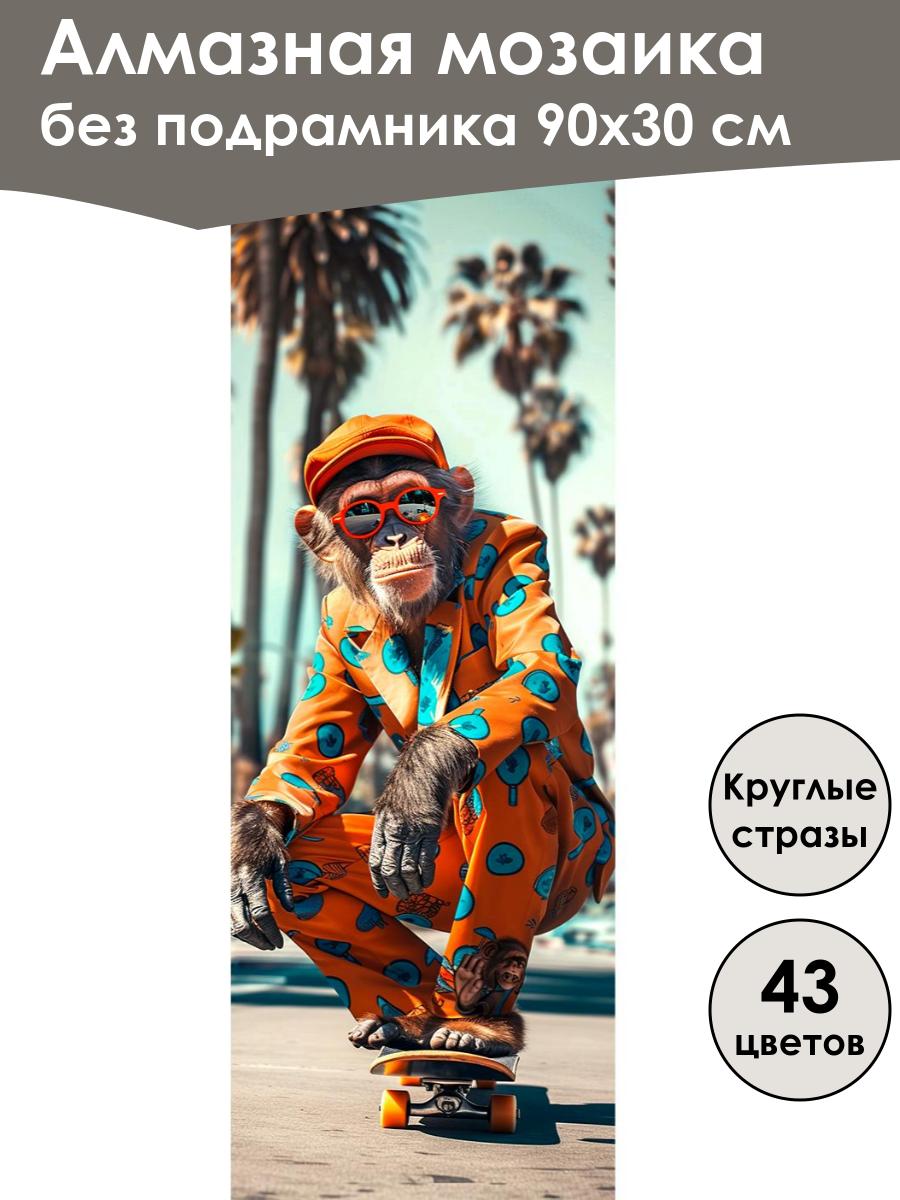 Алмазная мозаика
без подрамника 90х30 см

Круглые
стразы

43
цветов