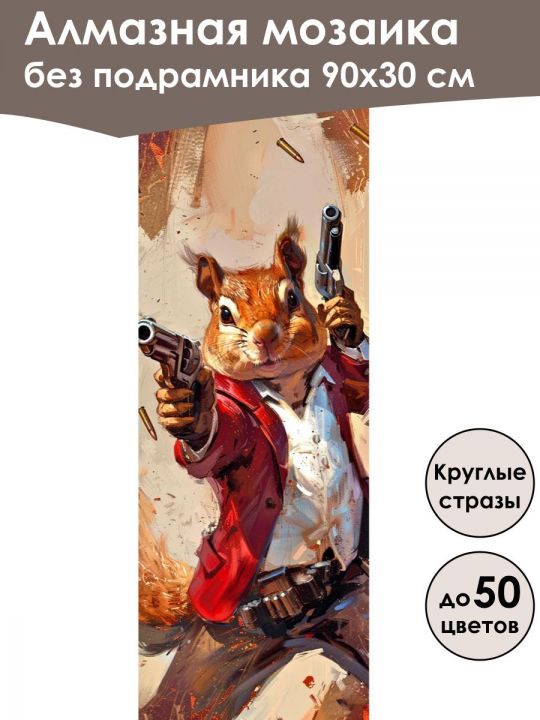 Алмазная мозаика
без подрамника 90х30 см

Круглые стразы

до 50 цветов