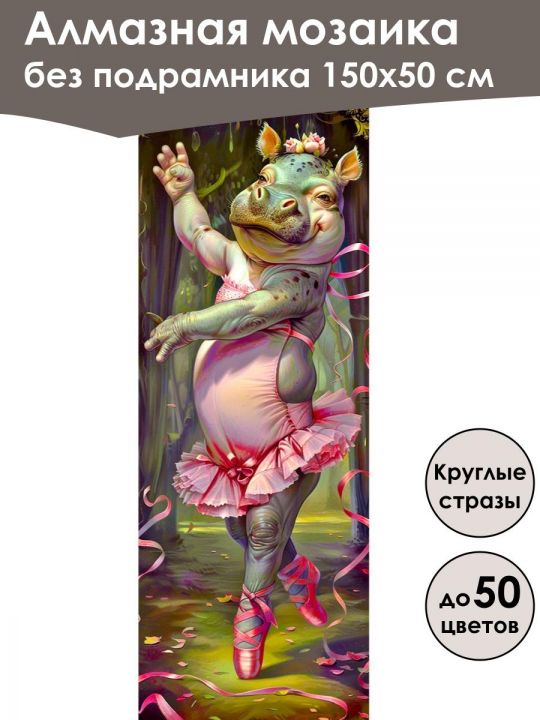 Алмазная мозаика
без подрамника 150х50 см

Круглые стразы

до 50 цветов