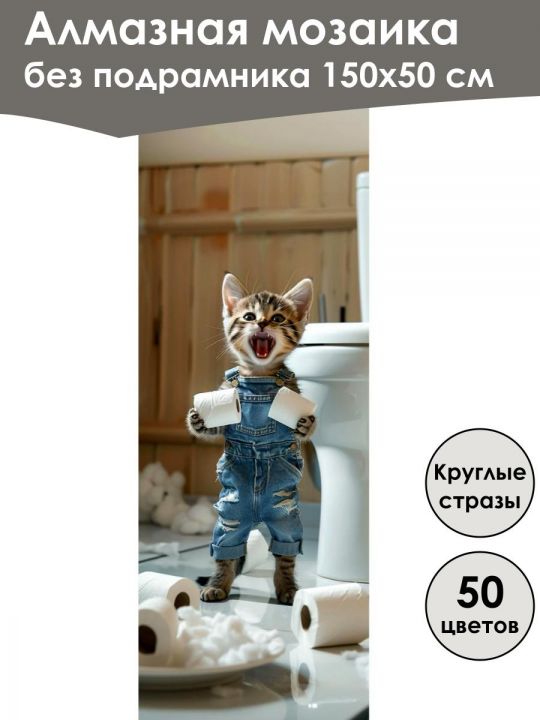 Алмазная мозаика
без подрамника 150х50 см

Круглые стразы

50 цветов