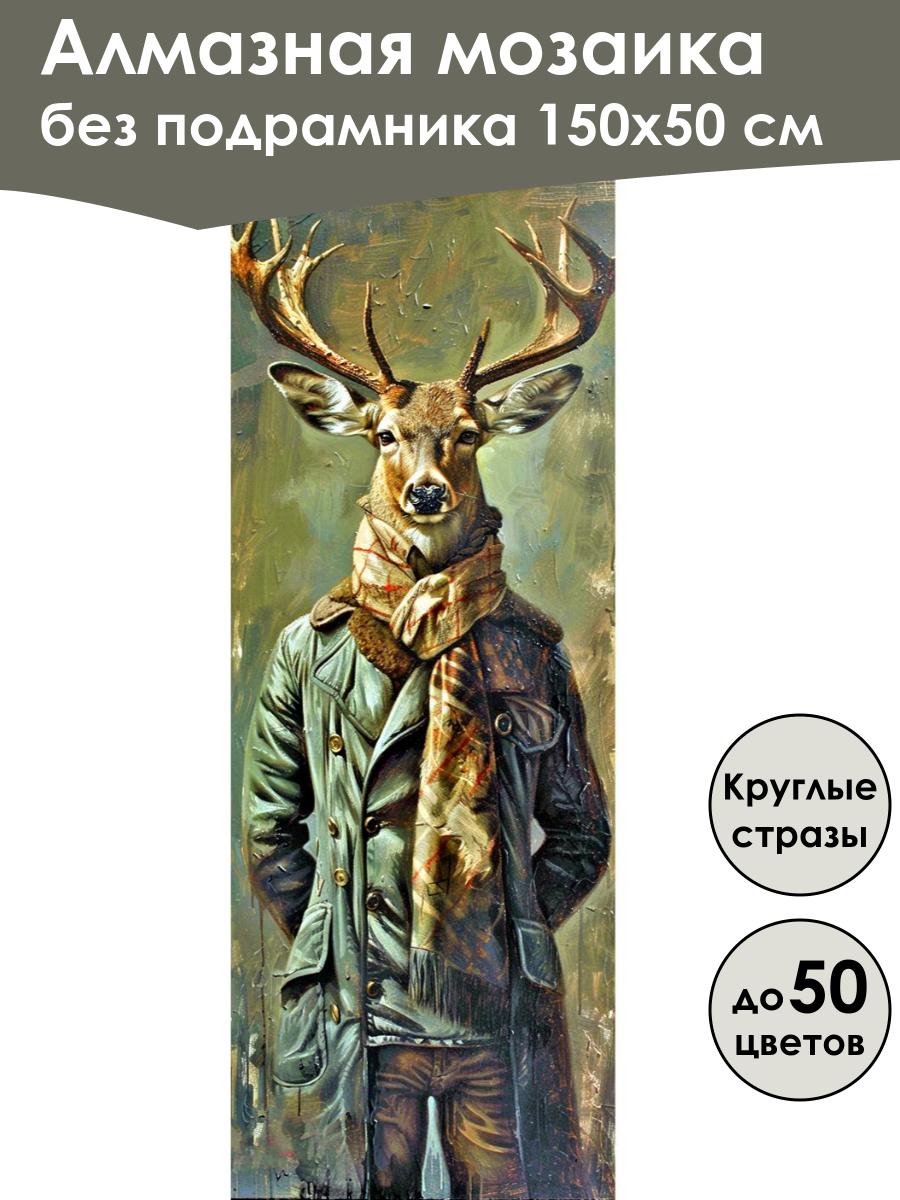 Алмазная мозаика
без подрамника 150х50 см

Круглые стразы

до 50 цветов